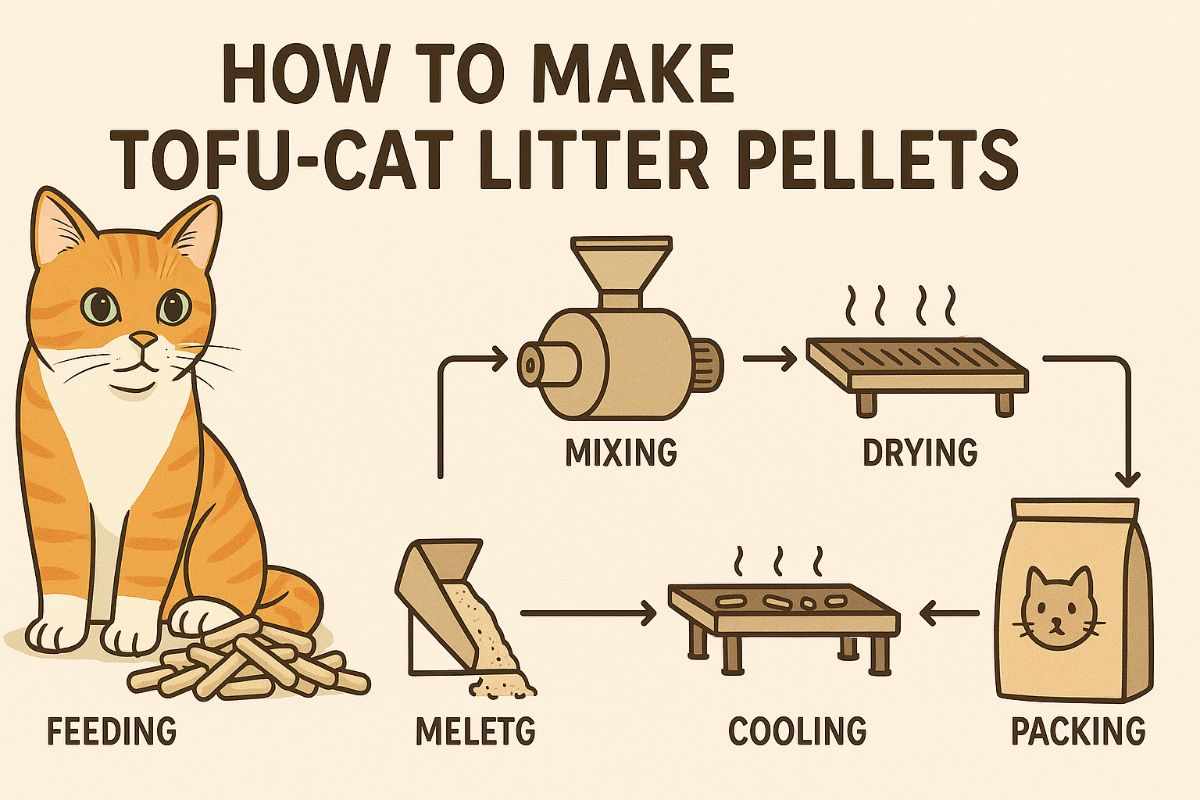 HOW TO MAKE
TOFU-CAT LITTER PELLETS

MIXING

DRYING

FEEDING

MELETG

COOLING

PACKING